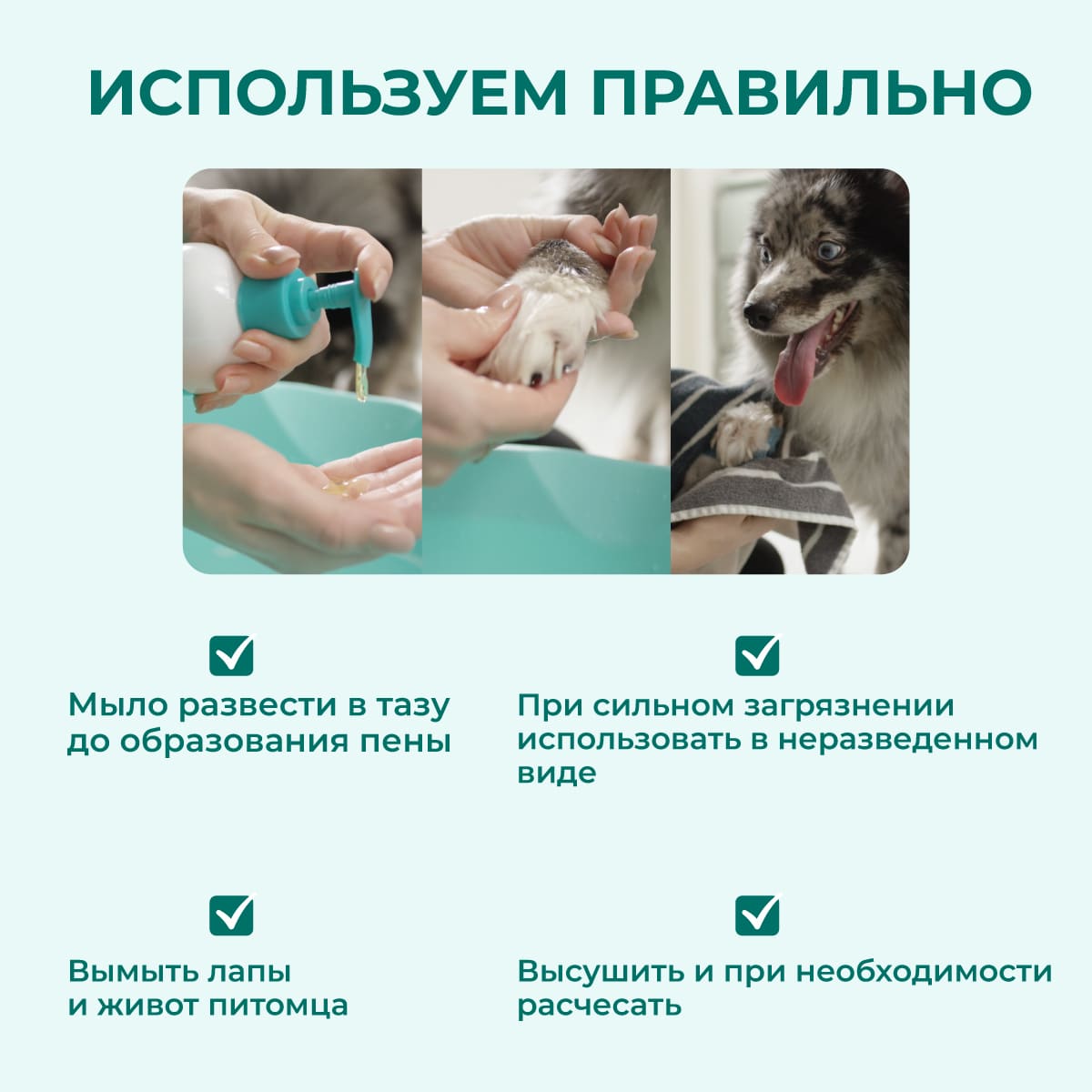 ИСПОЛЬЗУЕМ ПРАВИЛЬНО

Мыло развести в тазу до образования пены

При сильном загрязнении использовать в неразведенном виде

Вымыть лапы и живот питомца

Высушить и при необходимости расчесать